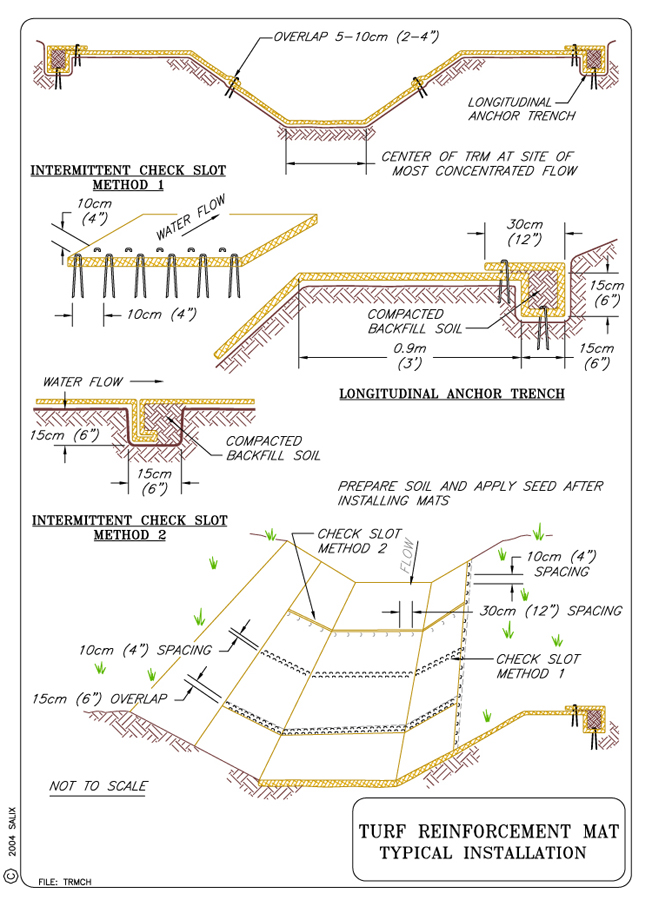 OVERLAP 5–10cm (2–4")

LONGITUDINAL ANCHOR TRENCH

CENTER OF TRM AT SITE OF MOST CONCENTRATED FLOW

INTERMITTENT CHECK SLOT METHOD 1

10cm (4")

WATER FLOW

10cm (4")

30cm (12")

15cm (6")

COMPACTED BACKFILL SOIL

0.9m (3')

15cm (6")

LONGITUDINAL ANCHOR TRENCH

WATER FLOW

15cm (6")

COMPACTED BACKFILL SOIL

15cm (6")

PREPARE SOIL AND APPLY SEED AFTER INSTALLING MATS

INTERMITTENT CHECK SLOT METHOD 2

CHECK SLOT METHOD 2

FLOW

10cm (4") SPACING

30cm (12") SPACING

10cm (4") SPACING

CHECK SLOT METHOD 1

15cm (6") OVERLAP

NOT TO SCALE

TURF REINFORCEMENT MAT TYPICAL INSTALLATION

© 2004 SALIX

FILE: TRMCH