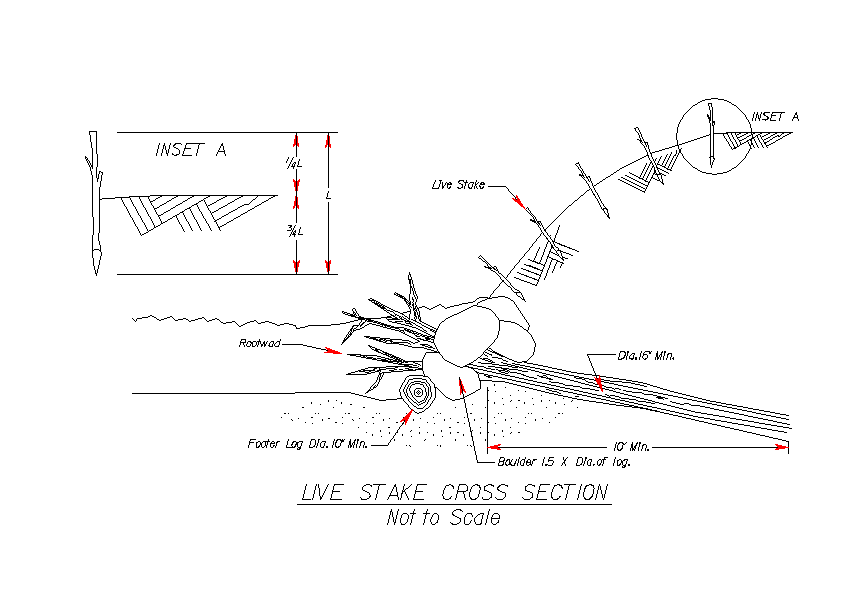 INSET A

$\frac{1}{4}L$

$\frac{3}{4}L$

L

INSET A

Live Stake

Rootwad

Dia.16" Min.

Footer Log Dia.10" Min.

Boulder 1.5 X Dia.of log.

10' Min.

LIVE STAKE CROSS SECTION
Not to Scale